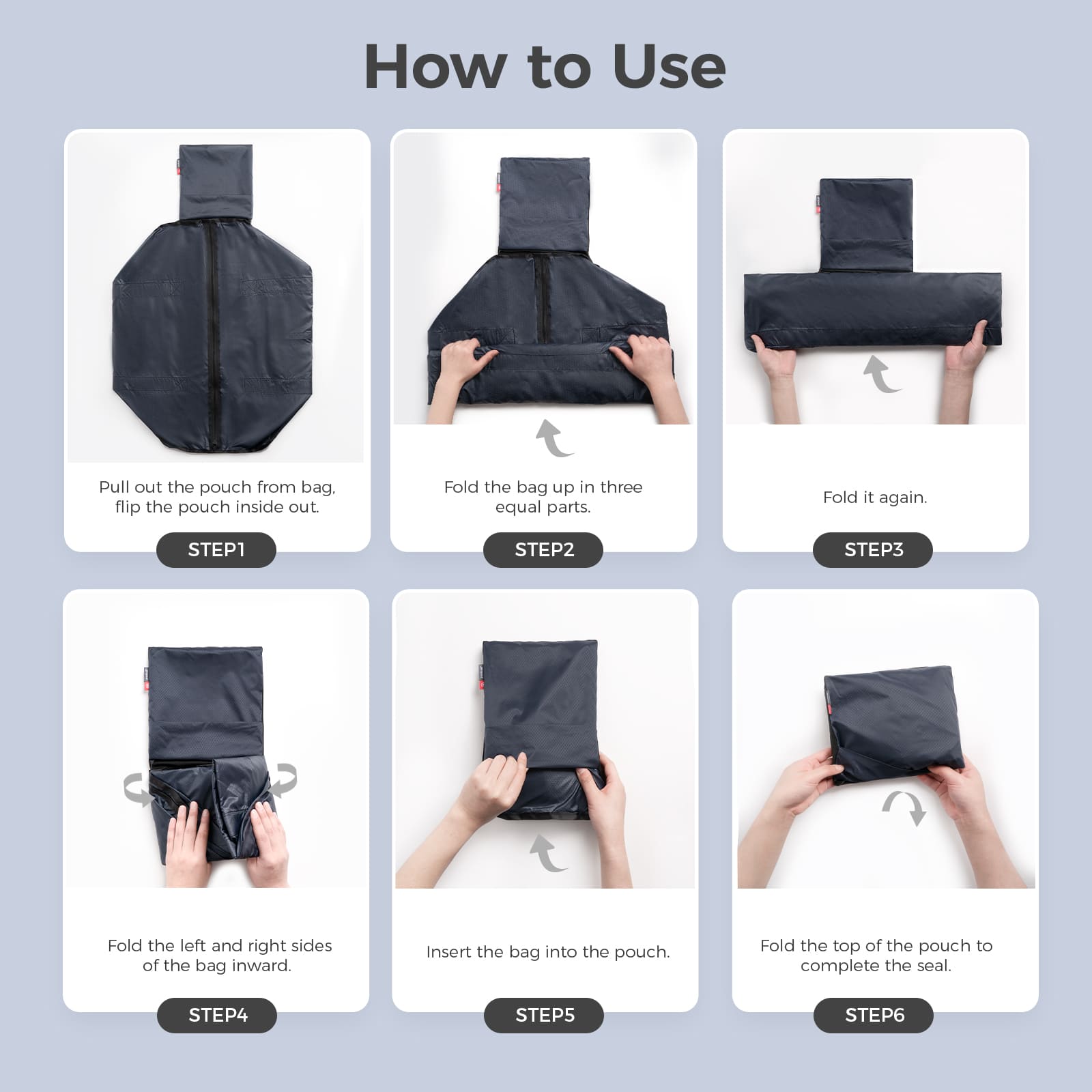 How to Use

Pull out the pouch from bag, flip the pouch inside out.

STEP1

Fold the bag up in three equal parts.

STEP2

Fold it again.

STEP3

Fold the left and right sides of the bag inward.

STEP4

Insert the bag into the pouch.

STEP5

Fold the top of the pouch to complete the seal.

STEP6